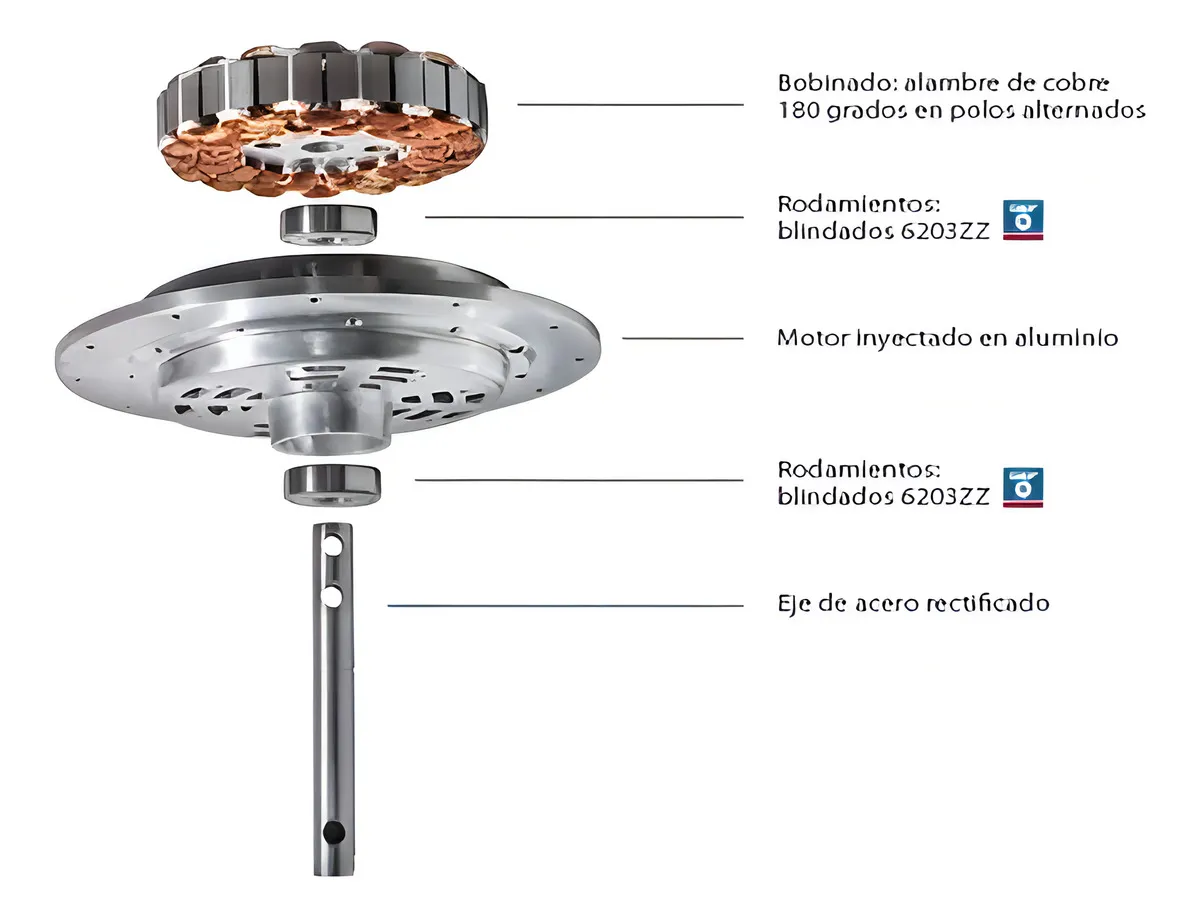 Bobinado: alambre de cobre
180 grados en polos alternados

Rodamientos:
blindados 6203ZZ

Motor inyectado en aluminio

Rodamientos:
blindados 6203ZZ

Eje de acero rectificado